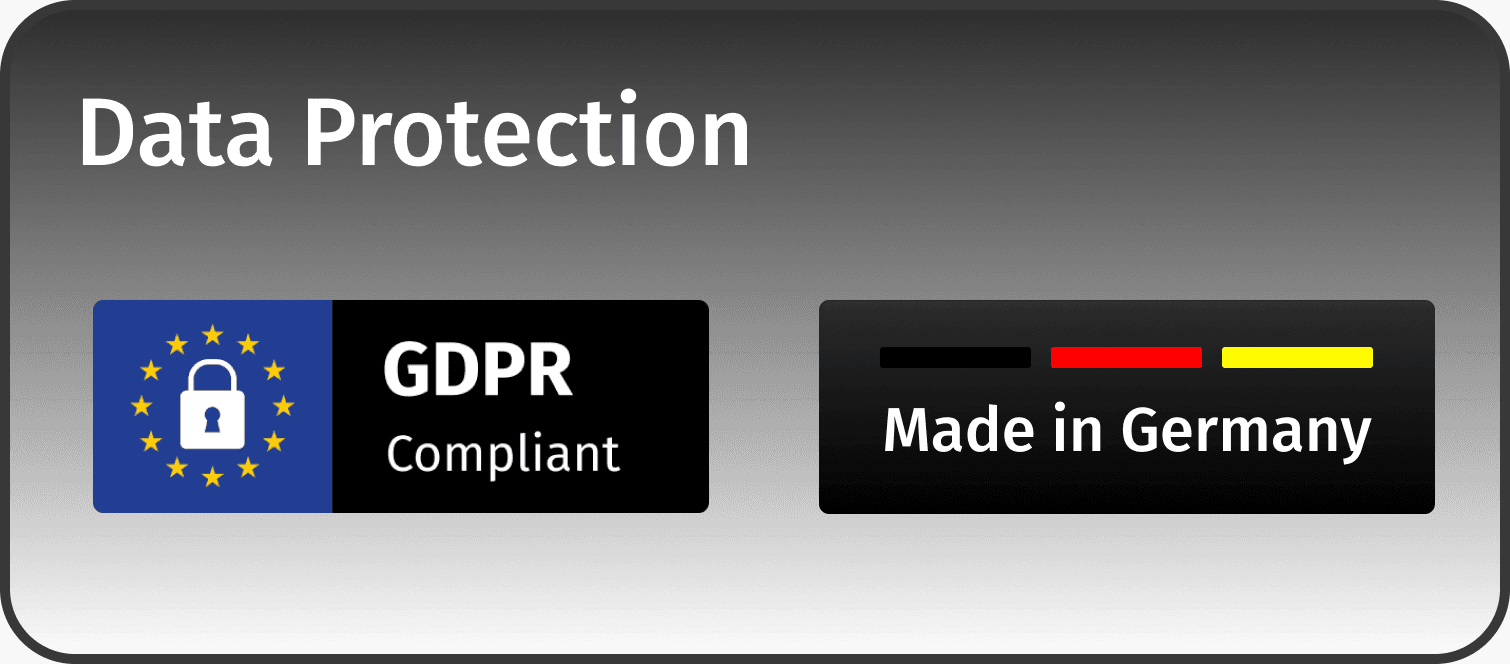 Data Protection

GDPR
Compliant

Made in Germany